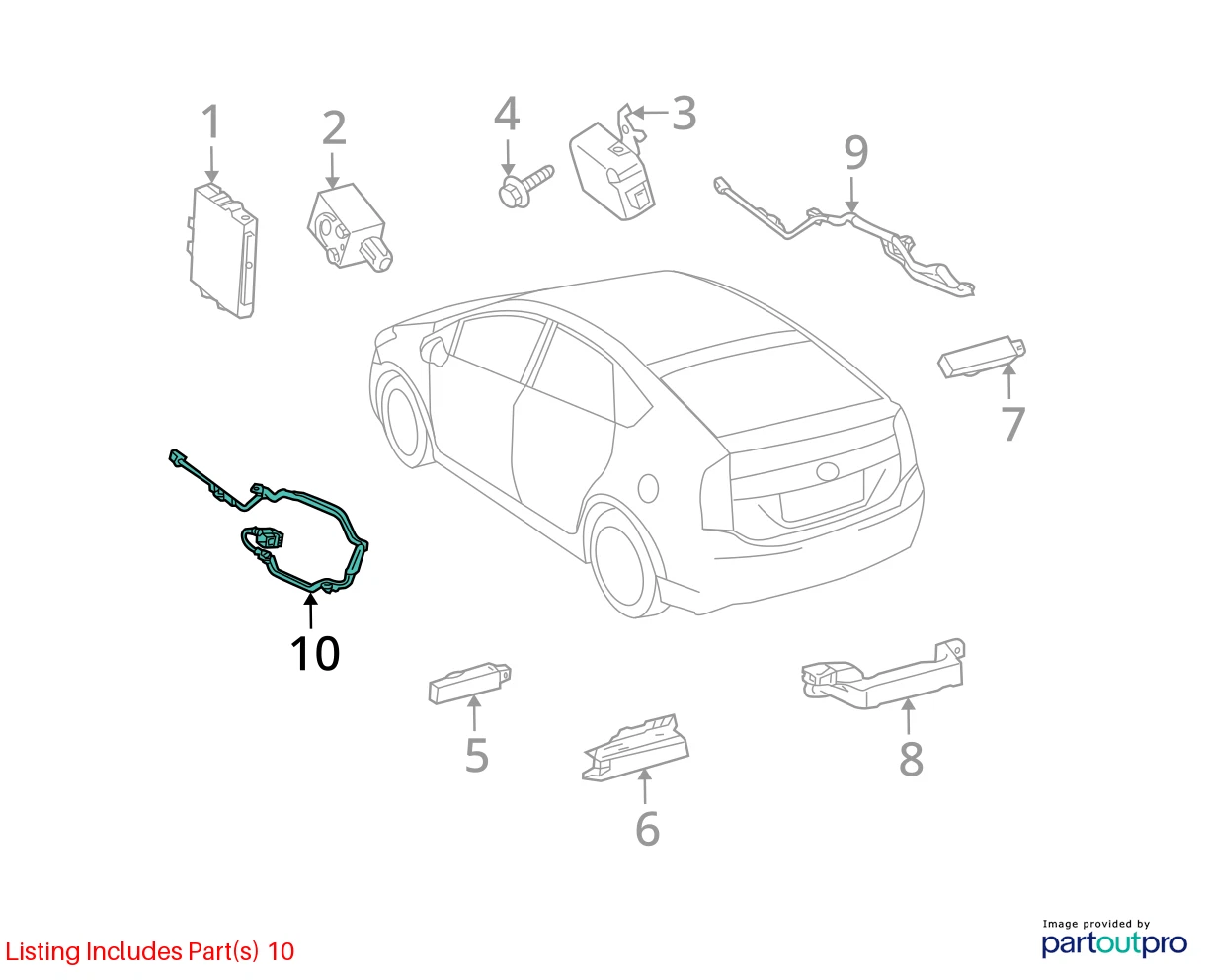 1
2
4
3
9
7
10
5
6
8

Listing Includes Part(s) 10

Image provided by
partoutpro