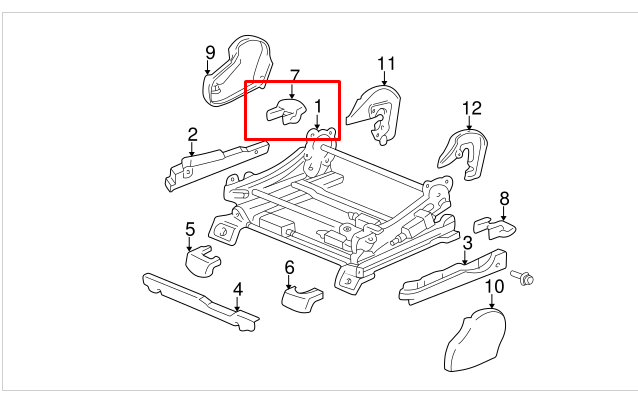 9
7
1
11
12
2
8
5
3
6
4
10