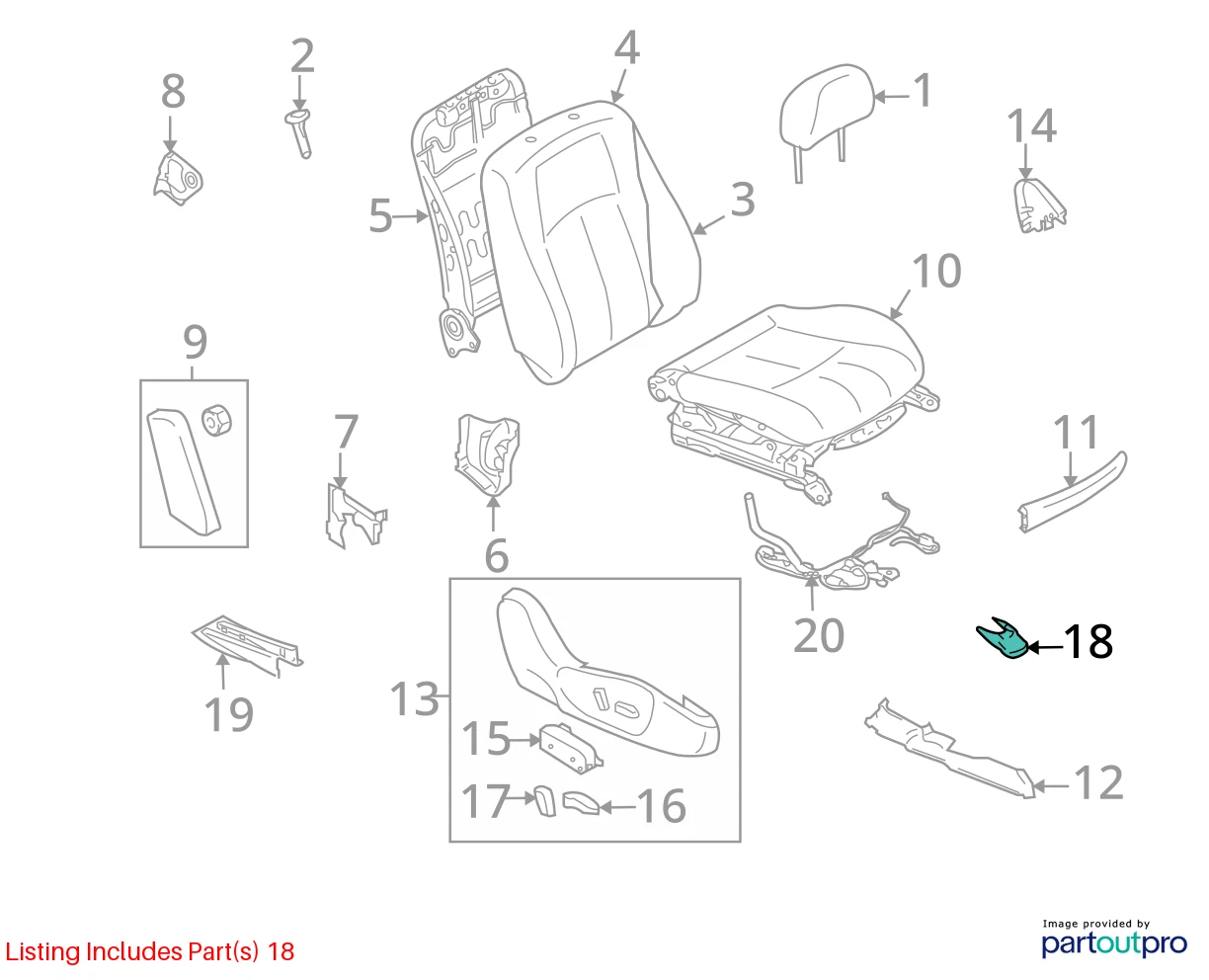 8
2
4
1
14
5
3
10
9
7
6
11
20
18
19
13
15
17
16
12

Listing Includes Part(s) 18

Image provided by
partoutpro