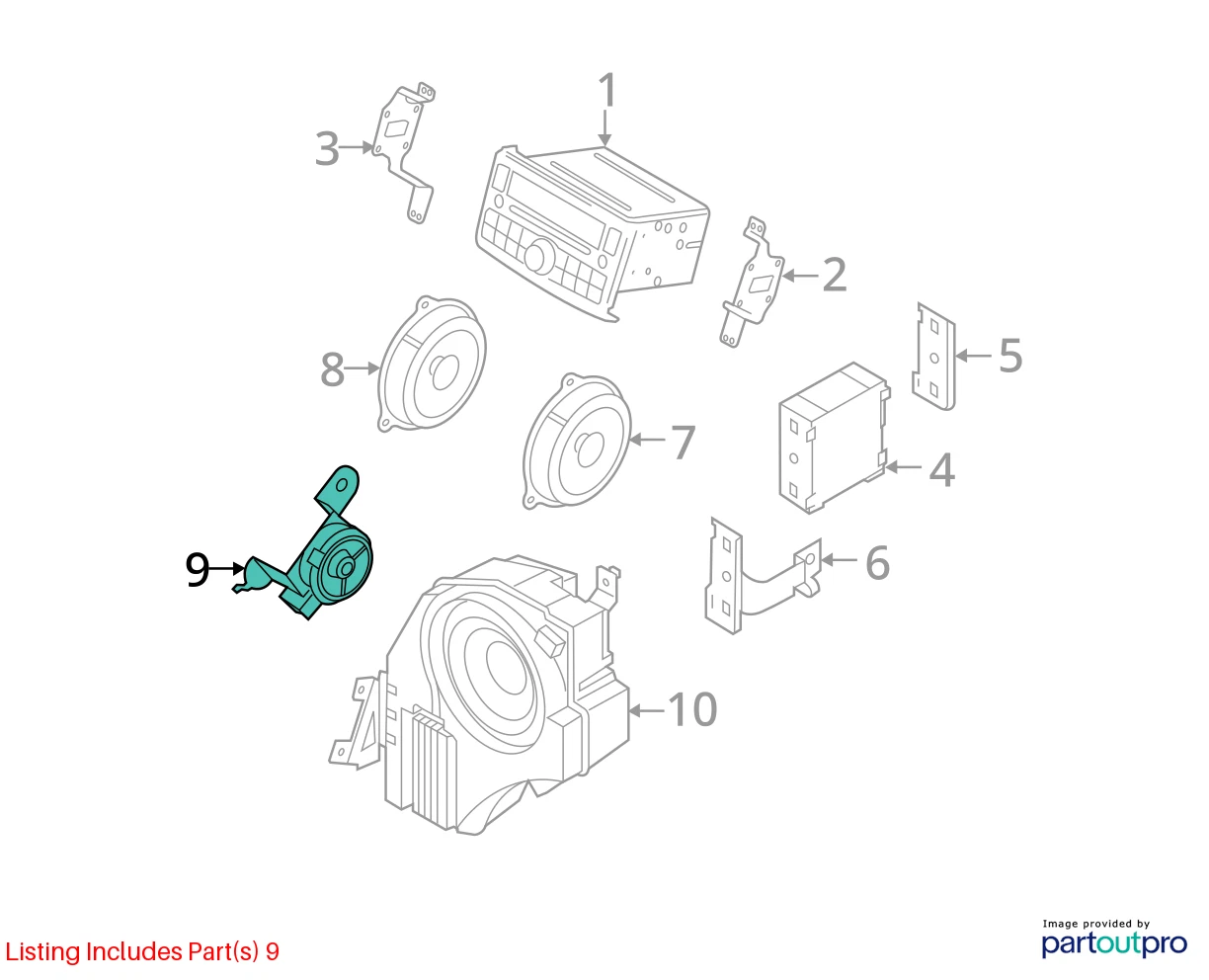 1
3
2
5
8
7
4
9
6
10

Listing Includes Part(s) 9

Image provided by
partoutpro